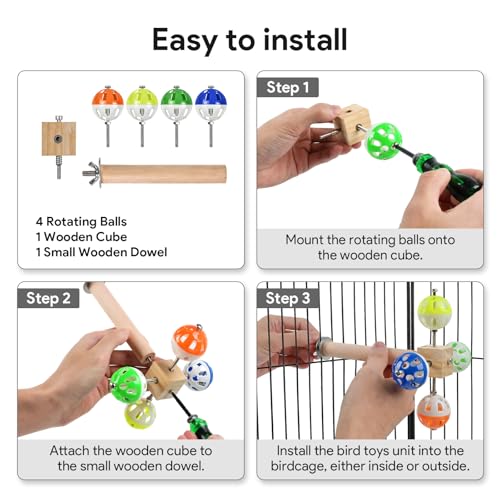 Easy to install

4 Rotating Balls
1 Wooden Cube
1 Small Wooden Dowel

Step 1

Mount the rotating balls onto the wooden cube.

Step 2

Attach the wooden cube to the small wooden dowel.

Step 3

Install the bird toys unit into the birdcage, either inside or outside.