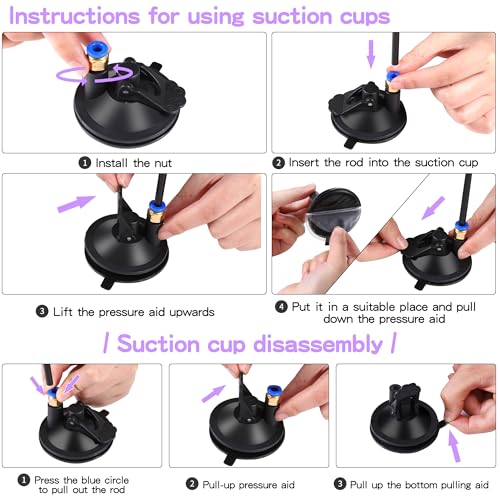 Instructions for using suction cups

❶ Install the nut

❷ Insert the rod into the suction cup

❸ Lift the pressure aid upwards

❹ Put it in a suitable place and pull down the pressure aid

/ Suction cup disassembly /

❶ Press the blue circle to pull out the rod

❷ Pull-up pressure aid

❸ Pull up the bottom pulling aid