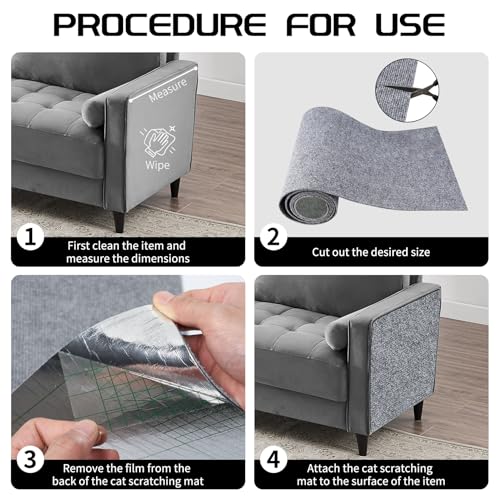 PROCEDURE FOR USE

Measure

Wipe

1
First clean the item and measure the dimensions

2
Cut out the desired size

3
Remove the film from the back of the cat scratching mat

4
Attach the cat scratching mat to the surface of the item