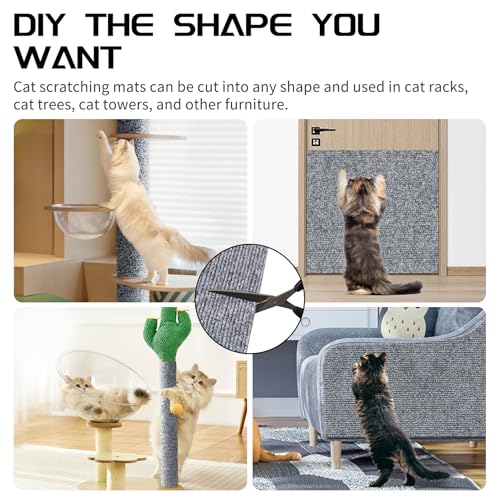 DIY THE SHAPE YOU WANT

Cat scratching mats can be cut into any shape and used in cat racks, cat trees, cat towers, and other furniture.