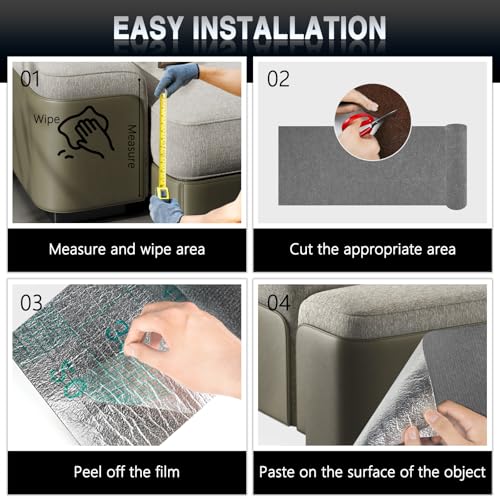 EASY INSTALLATION

01

Wipe

Measure

Measure and wipe area

02

Cut the appropriate area

03

Peel off the film

04

Paste on the surface of the object