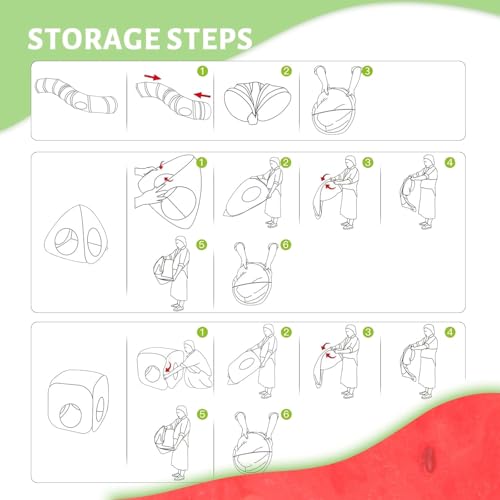 STORAGE STEPS

1 2 3

1 2 3 4

5 6

1 2 3 4

5 6